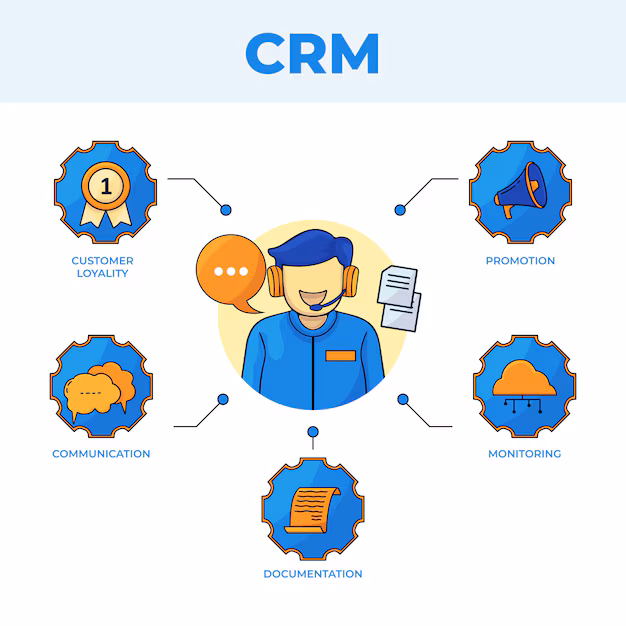 CRM

1

CUSTOMER LOYALITY

PROMOTION

COMMUNICATION

MONITORING

DOCUMENTATION